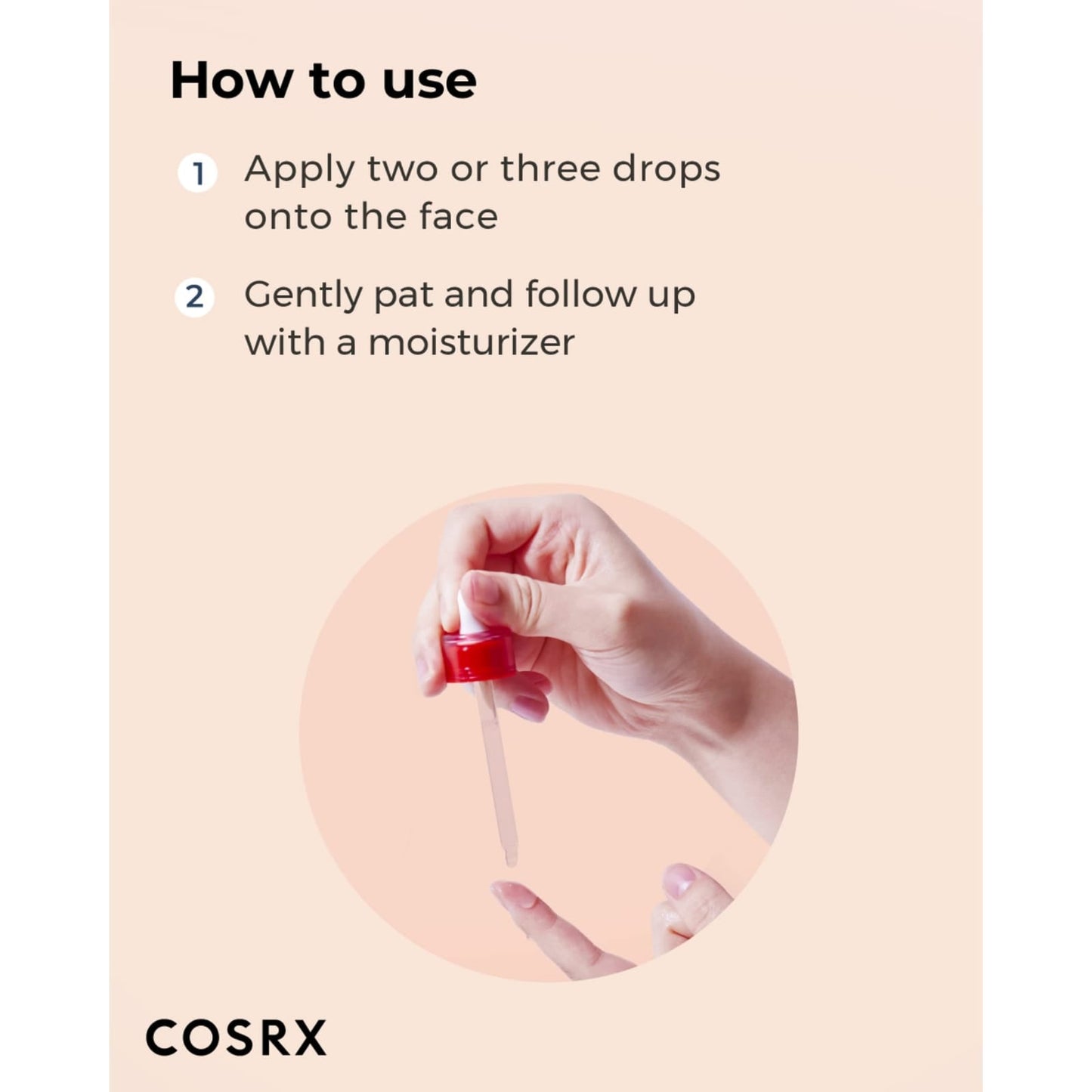 How to use

1 Apply two or three drops onto the face

2 Gently pat and follow up with a moisturizer

COSRX