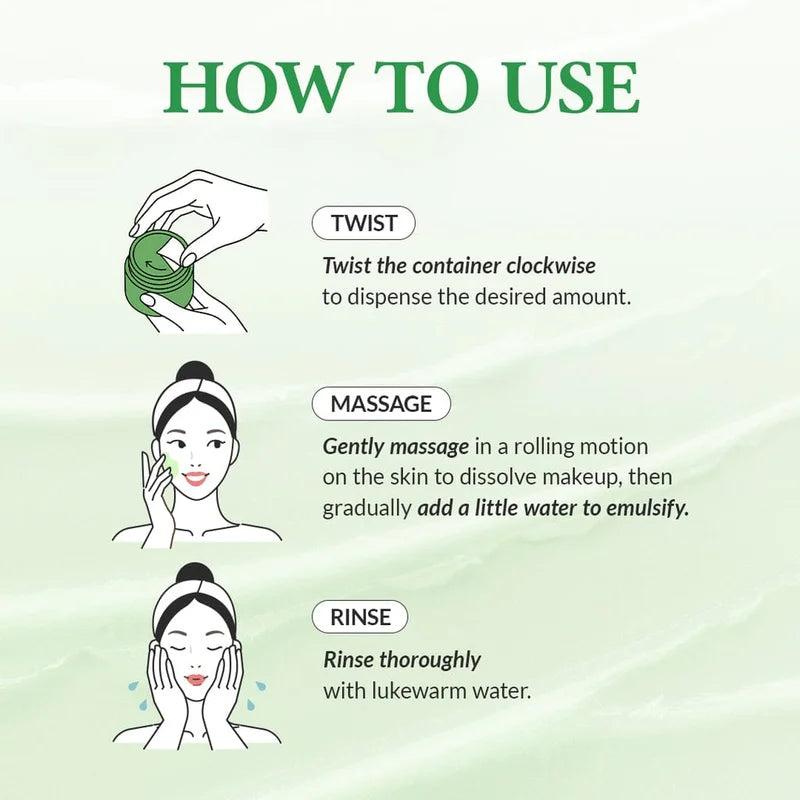 HOW TO USE

TWIST
Twist the container clockwise to dispense the desired amount.

MASSAGE
Gently massage in a rolling motion on the skin to dissolve makeup, then gradually add a little water to emulsify.

RINSE
Rinse thoroughly with lukewarm water.