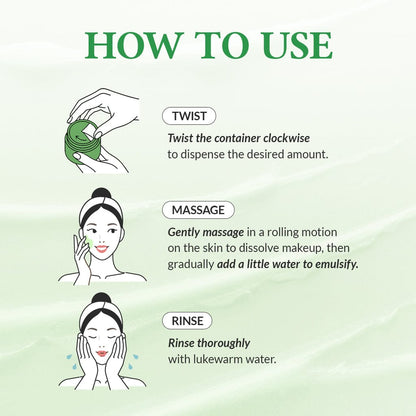 HOW TO USE

TWIST

Twist the container clockwise to dispense the desired amount.

MASSAGE

Gently massage in a rolling motion on the skin to dissolve makeup, then gradually add a little water to emulsify.

RINSE

Rinse thoroughly with lukewarm water.